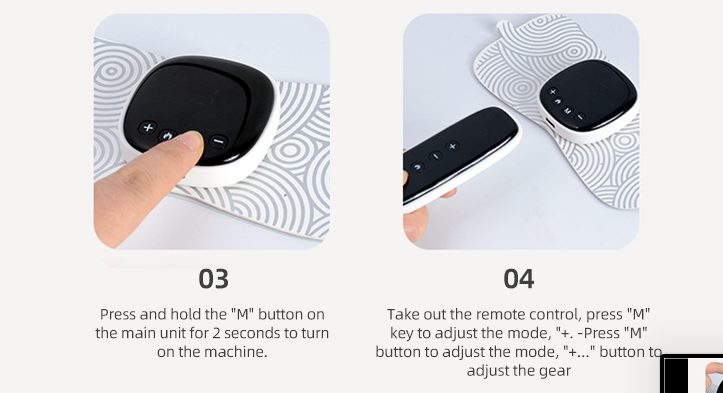 03

Press and hold the "M" button on the main unit for 2 seconds to turn on the machine.

04

Take out the remote control, press "M" key to adjust the mode, "+. -Press "M" button to adjust the mode, "+..." button to adjust the gear